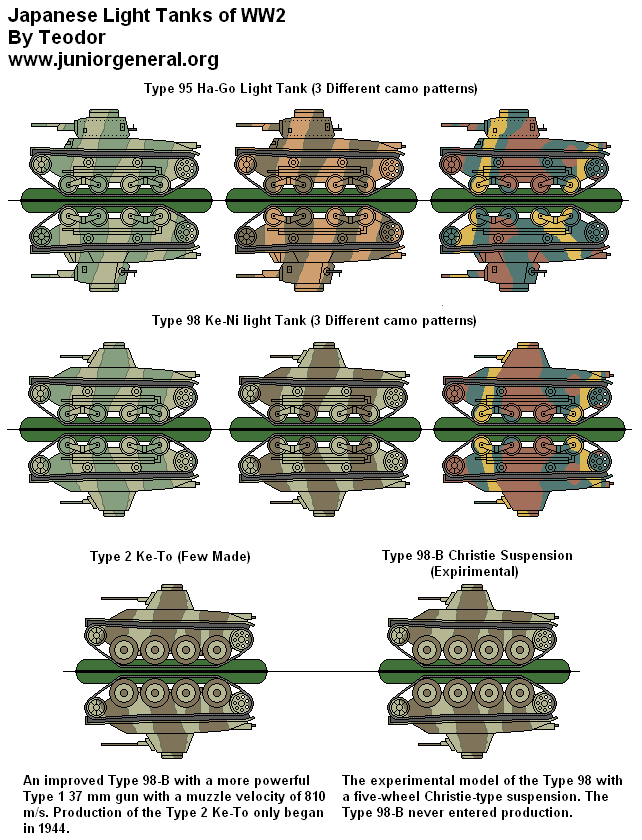 Japanese Light Tanks of WW2
By Teodor
www.juniorgeneral.org

Type 95 Ha-Go Light Tank (3 Different camo patterns)

Type 98 Ke-Ni light Tank (3 Different camo patterns)

Type 2 Ke-To (Few Made)

Type 98-B Christie Suspension (Expirimental)

An improved Type 98-B with a more powerful Type 1 37 mm gun with a muzzle velocity of 810 m/s. Production of the Type 2 Ke-To only began in 1944.

The experimental model of the Type 98 with a five-wheel Christie-type suspension. The Type 98-B never entered production.