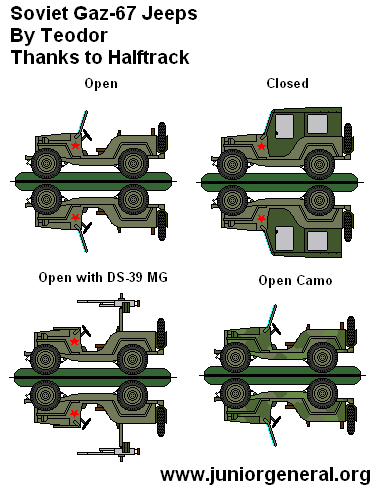 Soviet Gaz-67 Jeeps
By Teodor
Thanks to Halftrack

Open

Closed

Open with DS-39 MG

Open Camo

www.juniorgeneral.org