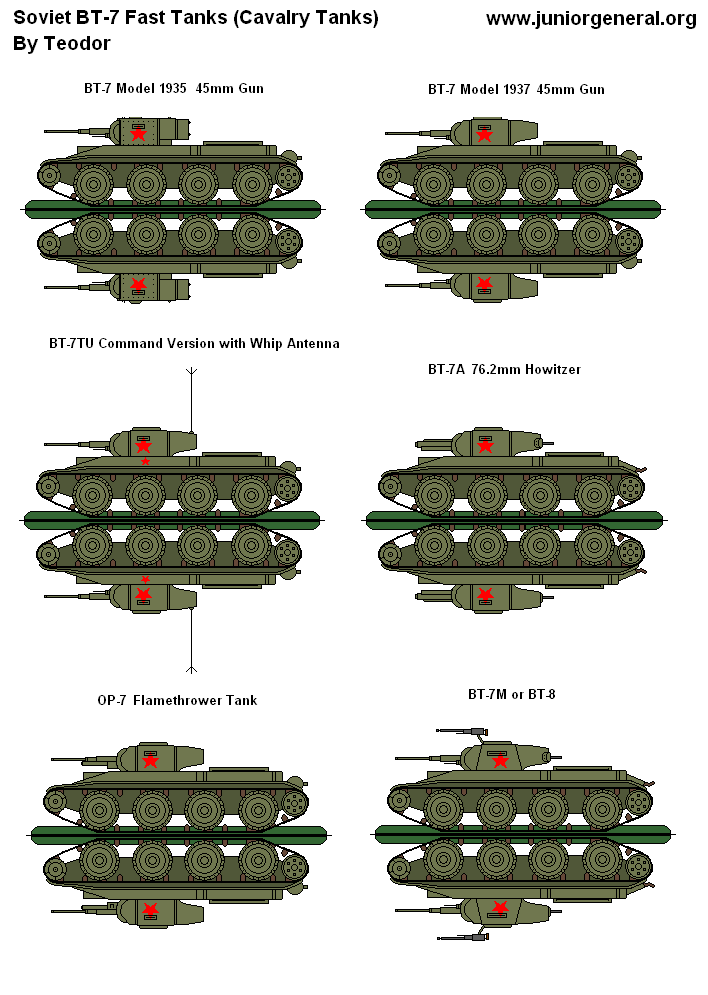 Soviet BT-7 Fast Tanks (Cavalry Tanks)
By Teodor

www.juniorgeneral.org

BT-7 Model 1935 45mm Gun

BT-7 Model 1937 45mm Gun

BT-7TU Command Version with Whip Antenna

BT-7A 76.2mm Howitzer

OP-7 Flamethrower Tank

BT-7M or BT-8