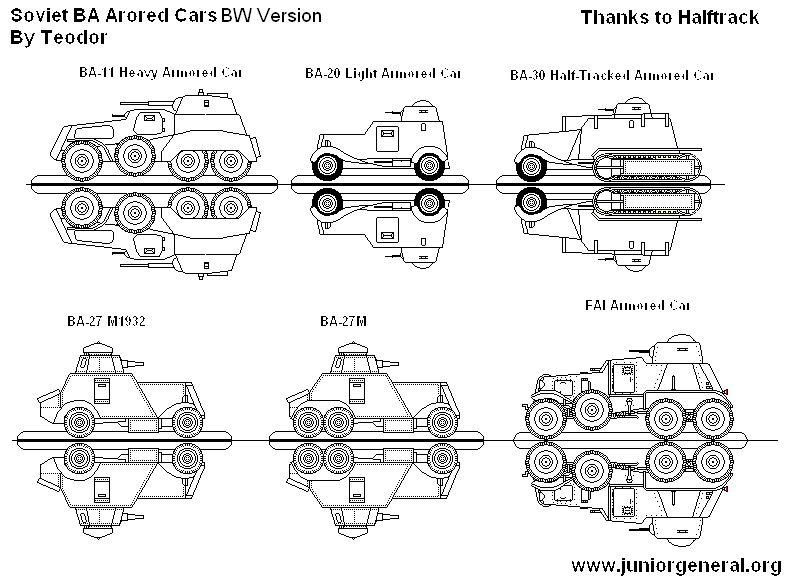 Soviet BA Arored Cars BW Version
By Teodor

Thanks to Halftrack

BA-11 Heavy Armored Car

BA-20 Light Armored Car

BA-30 Half-Tracked Armored Car

BA-27 M1932

BA-27M

FAI Armored Car

www.juniorgeneral.org