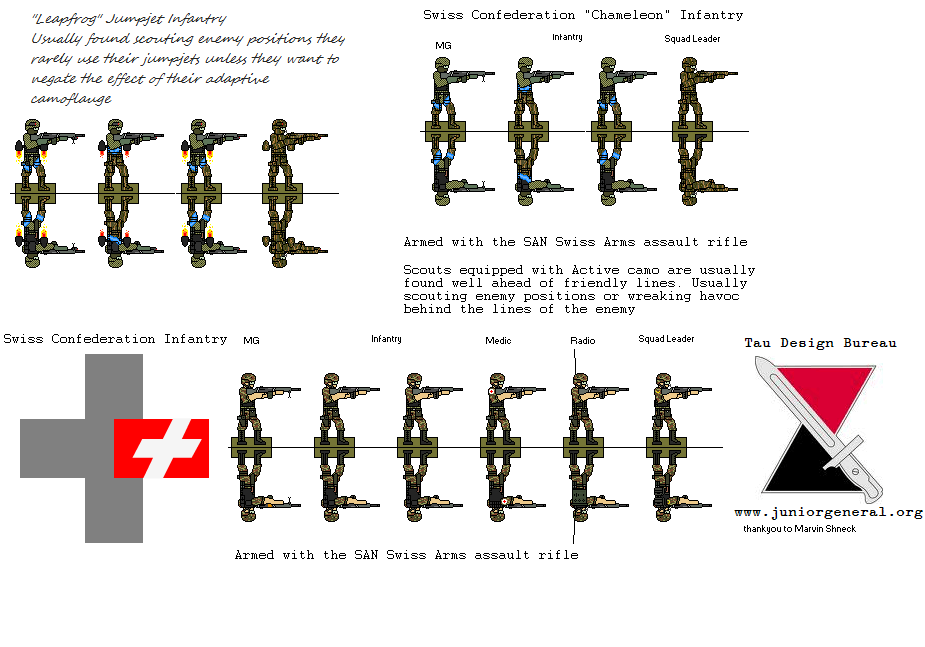 "Leapfrog" Jumpjet Infantry
Usually found scouting enemy positions they rarely use their jumpjets unless they want to negate the effect of their adaptive camoflauge

Swiss Confederation "Chameleon" Infantry

MG

Infantry

Squad Leader

Armed with the SAN Swiss Arms assault rifle

Scouts equipped with Active camo are usually found well ahead of friendly lines. Usually scouting enemy positions or wreaking havoc behind the lines of the enemy

Swiss Confederation Infantry

MG

Infantry

Medic

Radio

Squad Leader

Armed with the SAN Swiss Arms assault rifle

Tau Design Bureau

www.juniorgeneral.org

thankyou to Marvin Shneck