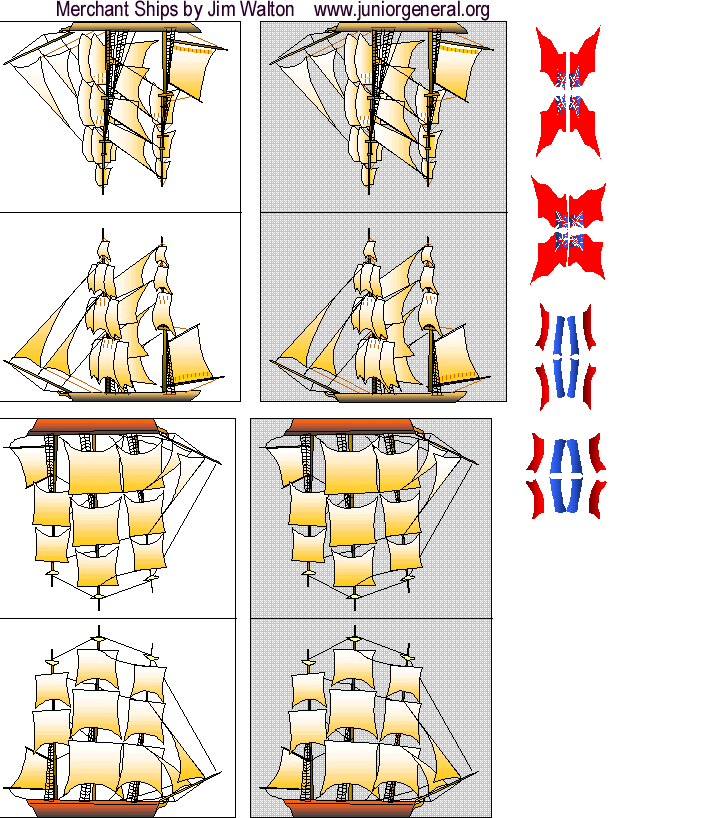 Merchant Ships by Jim Walton    www.juniorgeneral.org