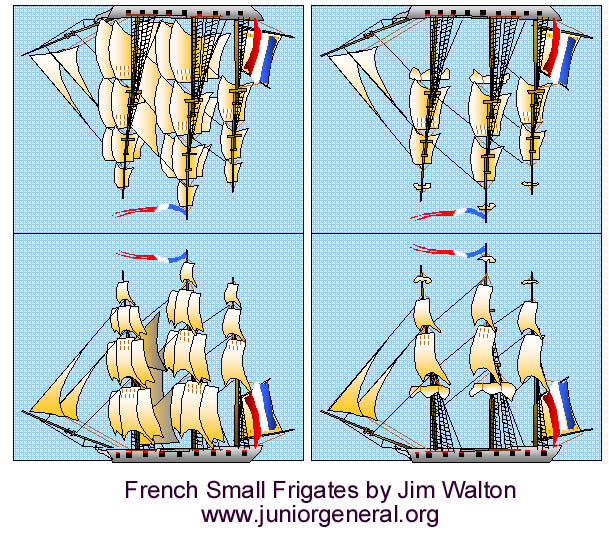 French Small Frigates by Jim Walton
www.juniorgeneral.org