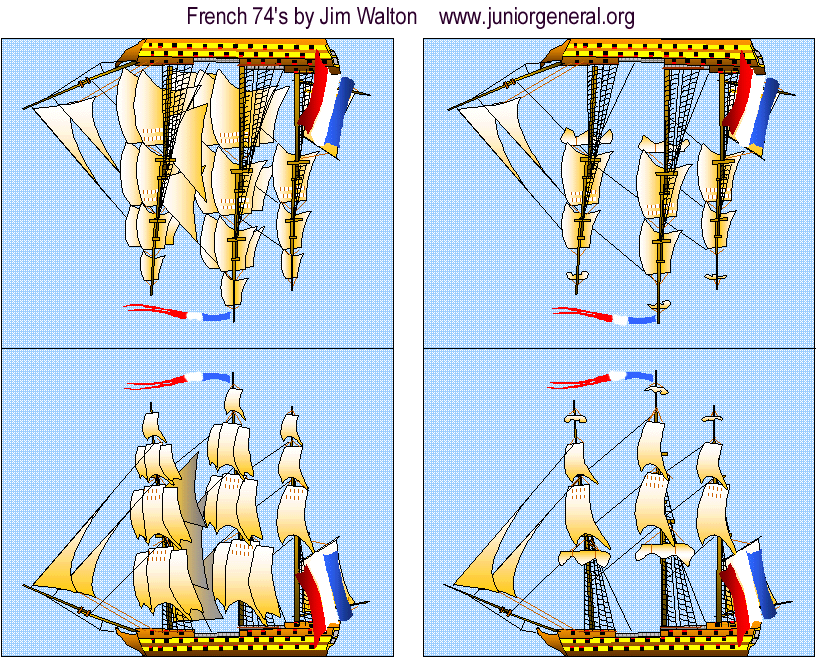 French 74's by Jim Walton www.juniorgeneral.org