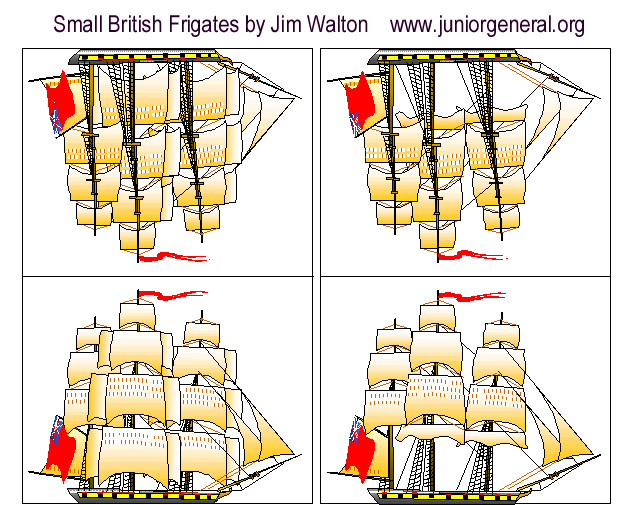 Small British Frigates by Jim Walton www.juniorgeneral.org