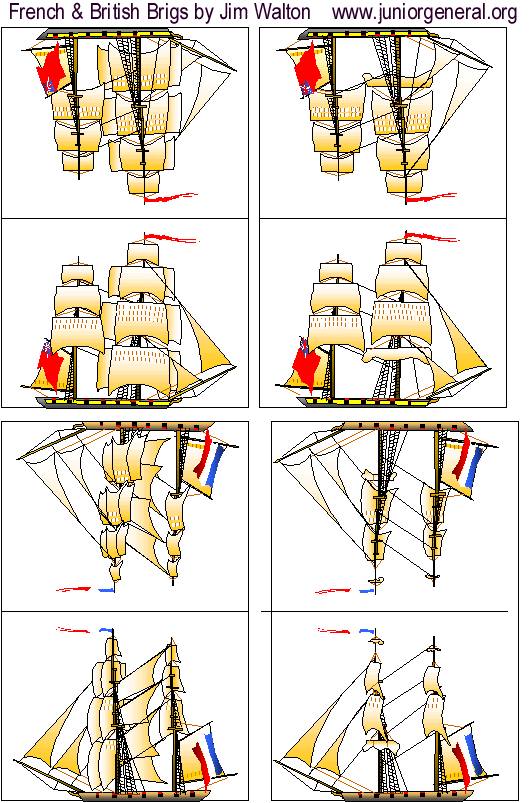 French & British Brigs by Jim Walton www.juniorgeneral.org