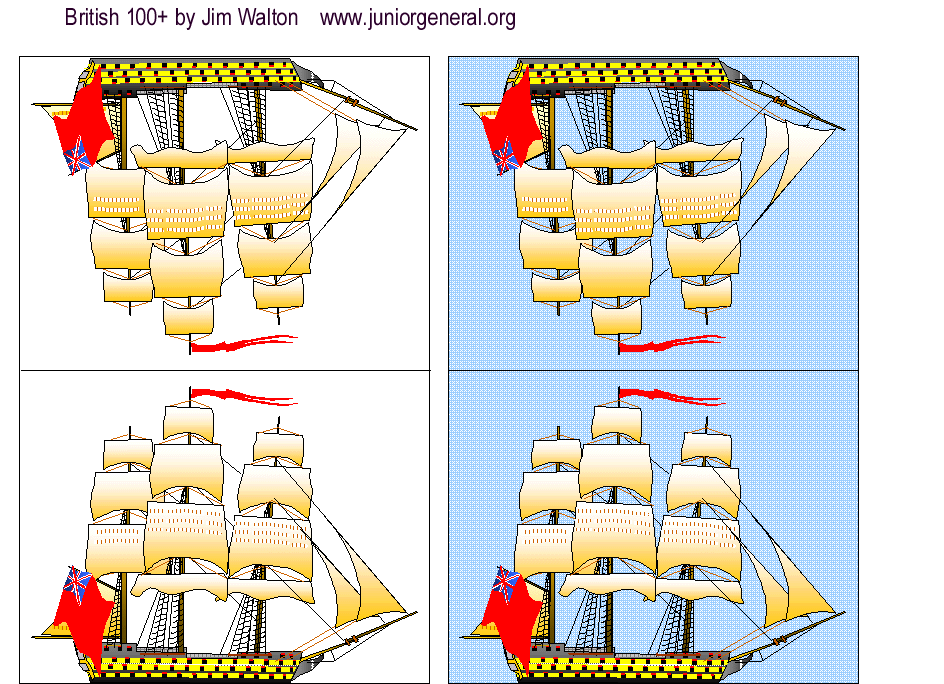 British 100+ by Jim Walton    www.juniorgeneral.org