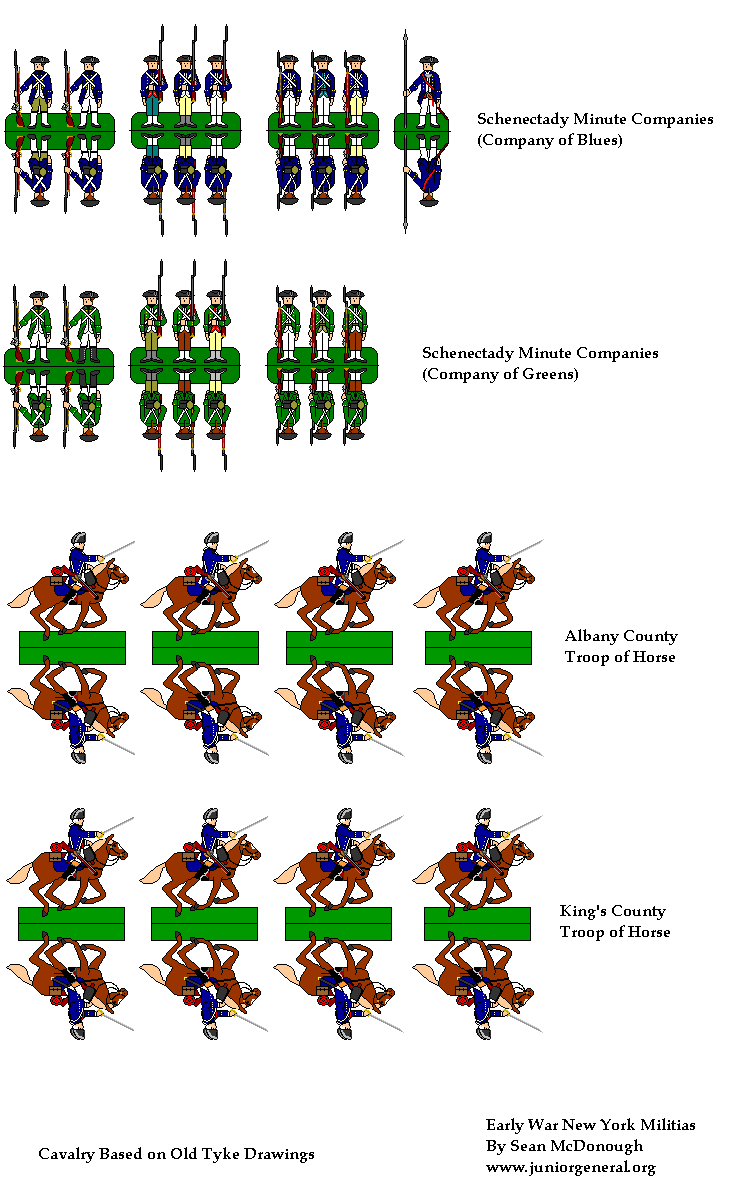 Schenectady Minute Companies
(Company of Blues)

Schenectady Minute Companies
(Company of Greens)

Albany County
Troop of Horse

King's County
Troop of Horse

Cavalry Based on Old Tyke Drawings

Early War New York Militias
By Sean McDonough
www.juniorgeneral.org