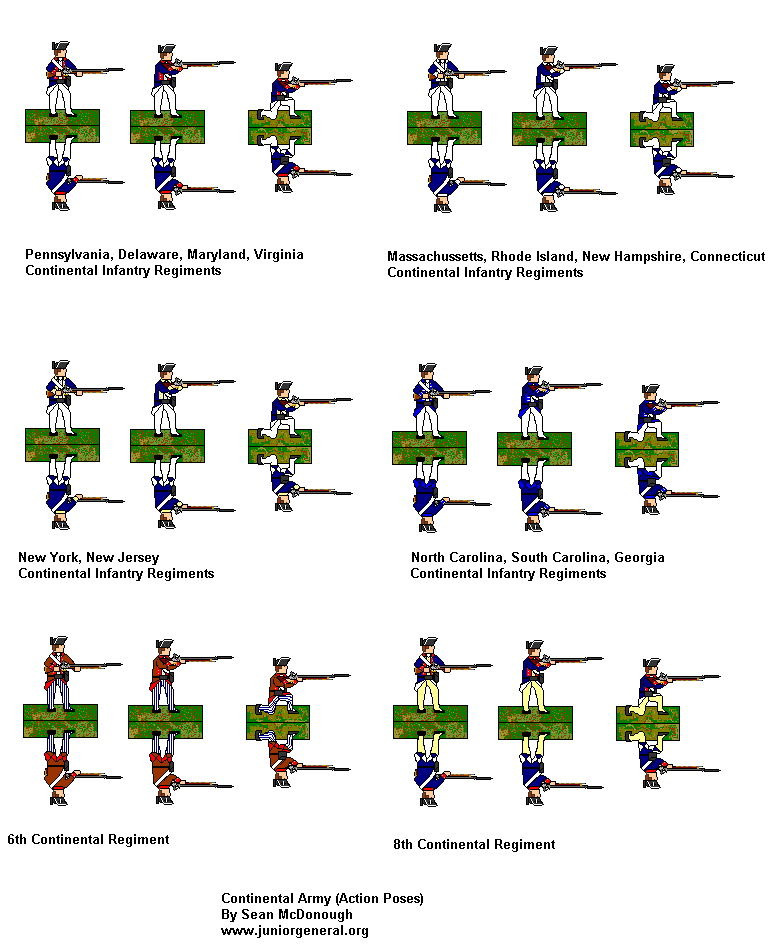 Pennsylvania, Delaware, Maryland, Virginia
Continental Infantry Regiments

Massachussetts, Rhode Island, New Hampshire, Connecticut
Continental Infantry Regiments

New York, New Jersey
Continental Infantry Regiments

North Carolina, South Carolina, Georgia
Continental Infantry Regiments

6th Continental Regiment

8th Continental Regiment

Continental Army (Action Poses)
By Sean McDonough
www.juniorgeneral.org