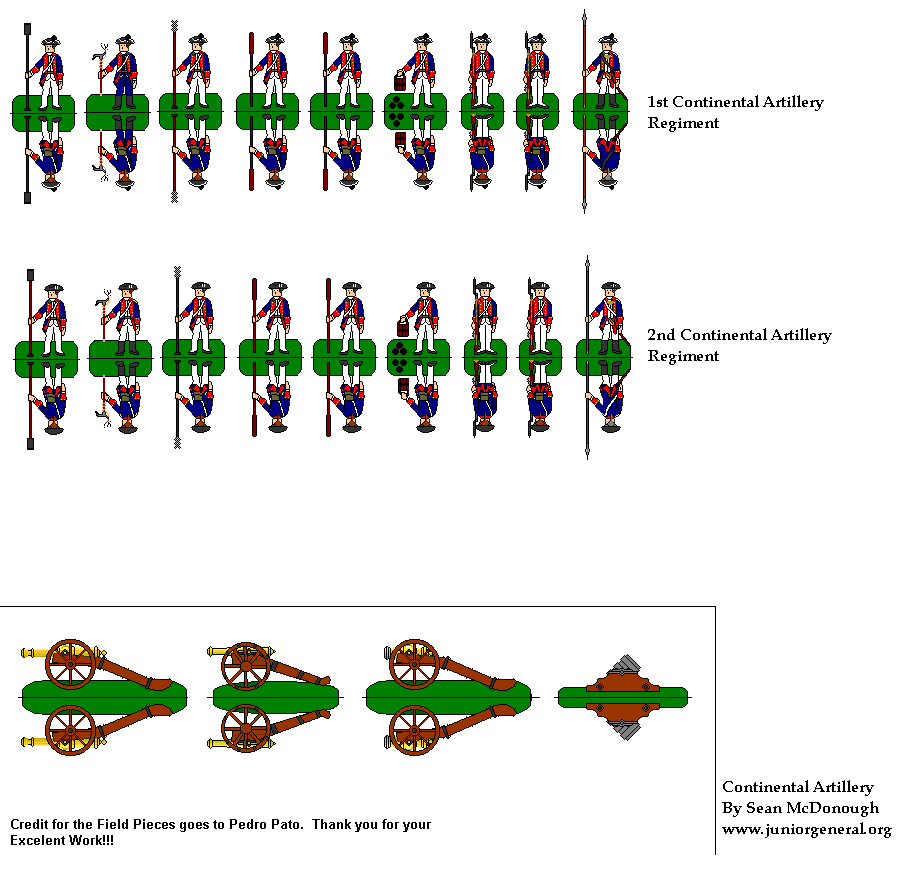 1st Continental Artillery Regiment

2nd Continental Artillery Regiment

Credit for the Field Pieces goes to Pedro Pato. Thank you for your Excelent Work!!!

Continental Artillery
By Sean McDonough
www.juniorgeneral.org