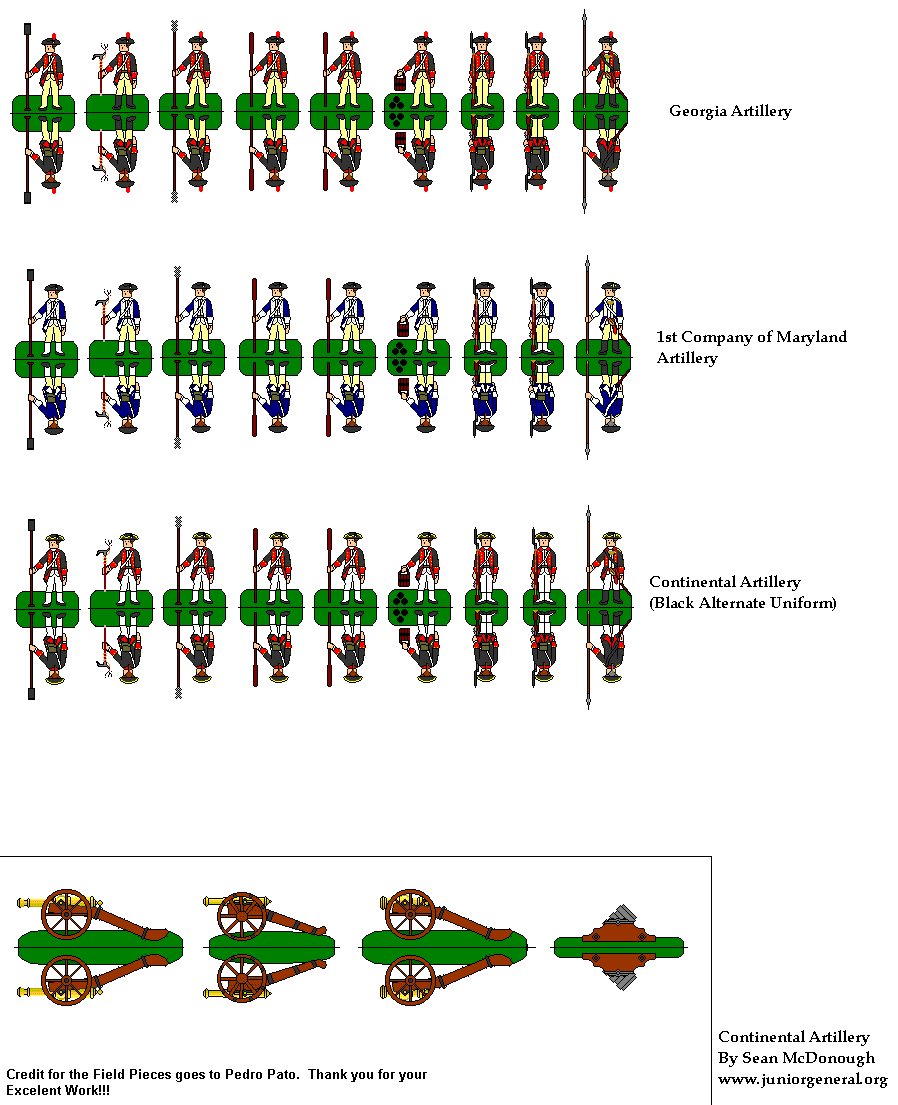 Georgia Artillery

1st Company of Maryland Artillery

Continental Artillery (Black Alternate Uniform)

Credit for the Field Pieces goes to Pedro Pato. Thank you for your Excelent Work!!!

Continental Artillery
By Sean McDonough
www.juniorgeneral.org