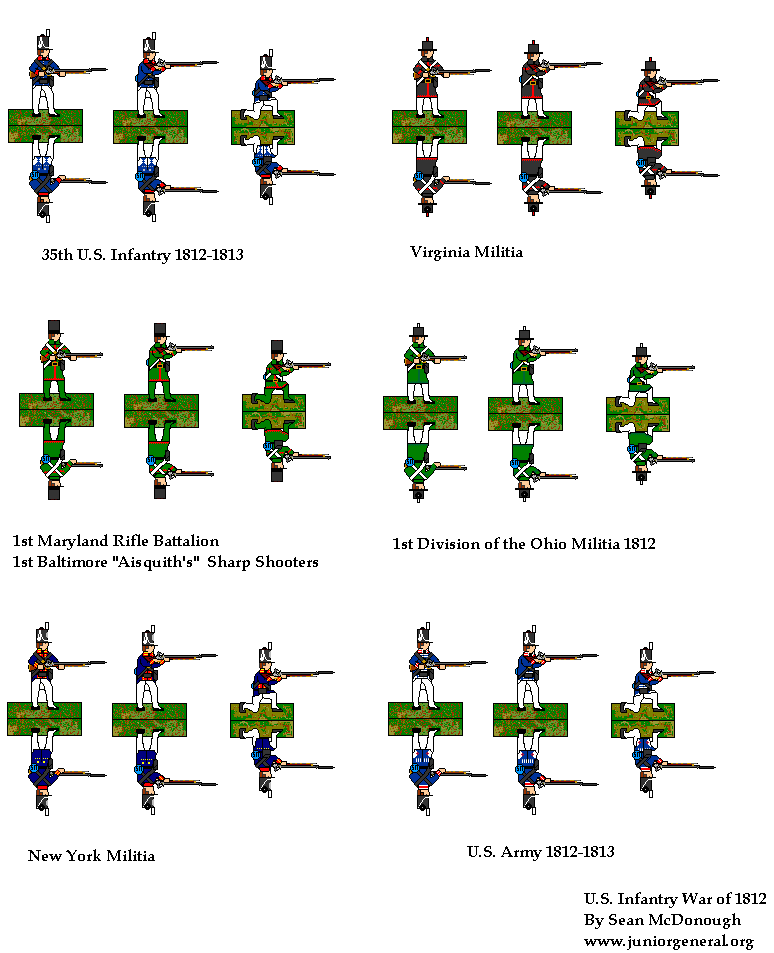 35th U.S. Infantry 1812-1813

Virginia Militia

1st Maryland Rifle Battalion
1st Baltimore "Aisquith's" Sharp Shooters

1st Division of the Ohio Militia 1812

New York Militia

U.S. Army 1812-1813

U.S. Infantry War of 1812
By Sean McDonough
www.juniorgeneral.org