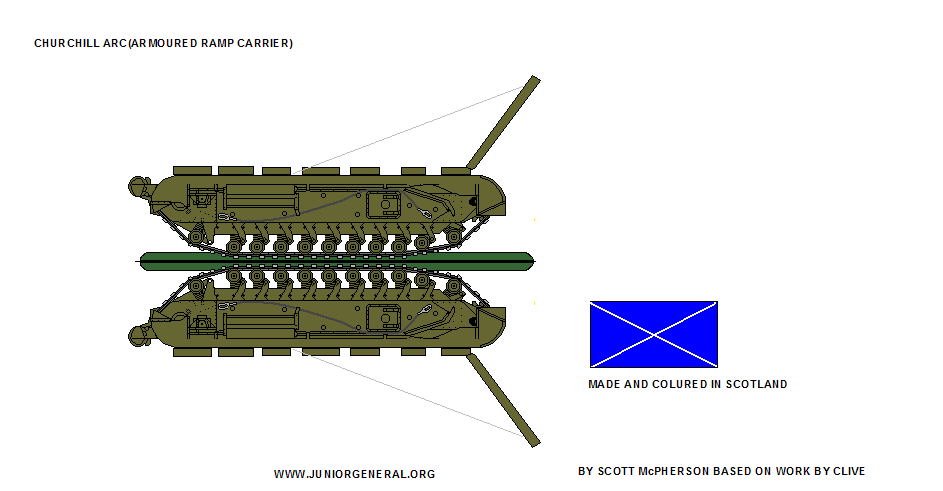 CHURCHILL ARC(ARMOURED RAMP CARRIER)

MADE AND COLURED IN SCOTLAND

WWW.JUNIORGENERAL.ORG

BY SCOTT McPHERSON BASED ON WORK BY CLIVE