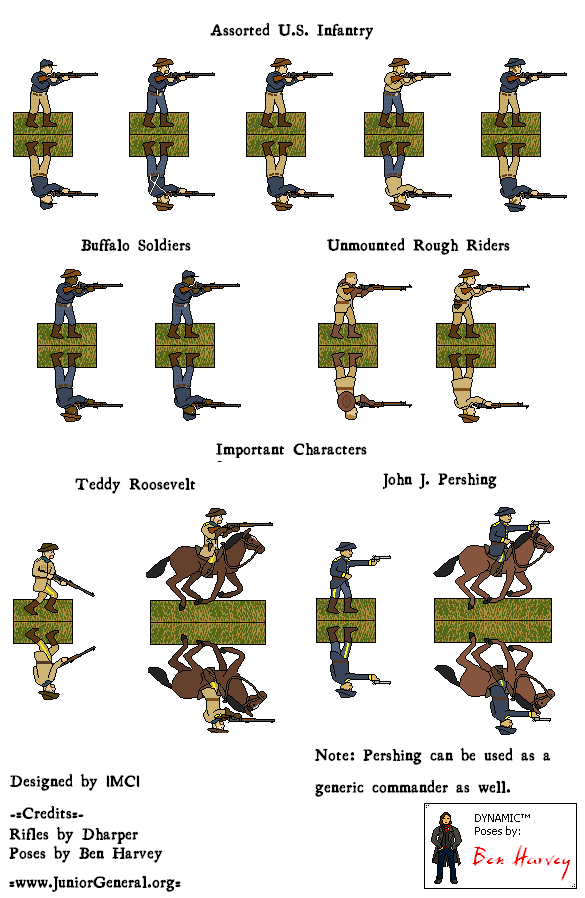 Assorted U.S. Infantry

Buffalo Soldiers

Unmounted Rough Riders

Important Characters

Teddy Roosevelt

John J. Pershing

Note: Pershing can be used as a generic commander as well.

Designed by IMCI

-=Credits=-
Rifles by Dharper
Poses by Ben Harvey

=www.JuniorGeneral.org=

DYNAMIC™
Poses by:
Ben Harvey