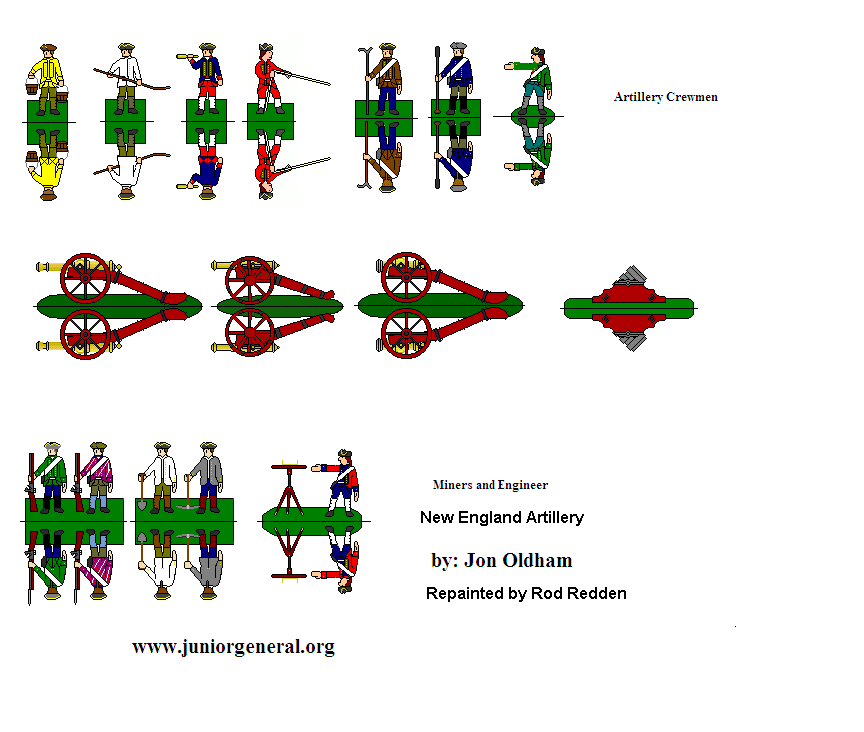 Artillery Crewmen

Miners and Engineer

New England Artillery

by: Jon Oldham

Repainted by Rod Redden

www.juniorgeneral.org