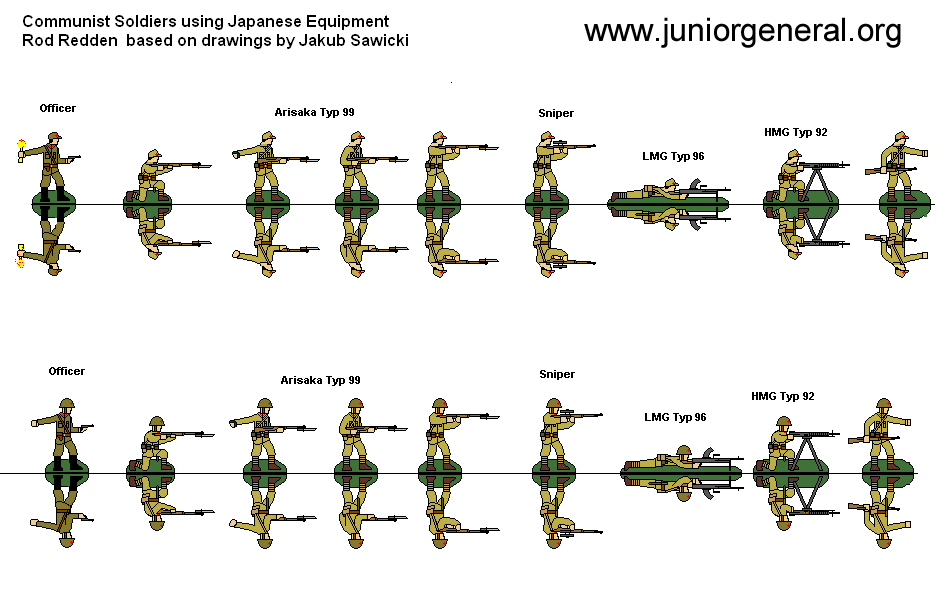 Communist Soldiers using Japanese Equipment
Rod Redden based on drawings by Jakub Sawicki

www.juniorgeneral.org

Officer

Arisaka Typ 99

Sniper

LMG Typ 96

HMG Typ 92

Officer

Arisaka Typ 99

Sniper

LMG Typ 96

HMG Typ 92