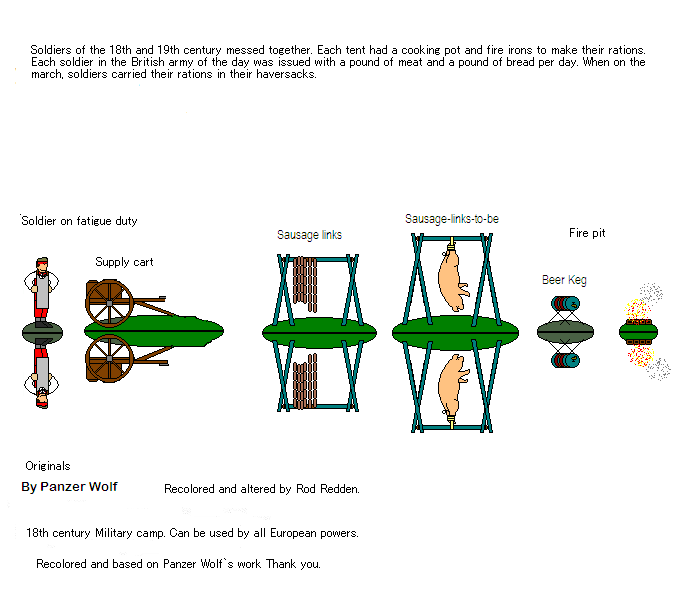 Soldiers of the 18th and 19th century messed together. Each tent had a cooking pot and fire irons to make their rations. Each soldier in the British army of the day was issued with a pound of meat and a pound of bread per day. When on the march, soldiers carried their rations in their haversacks.

Soldier on fatigue duty

Supply cart

Sausage links

Sausage-links-to-be

Fire pit

Beer Keg

Originals

By Panzer Wolf

Recolored and altered by Rod Redden.

18th century Military camp. Can be used by all European powers.

Recolored and based on Panzer Wolf`s work Thank you.