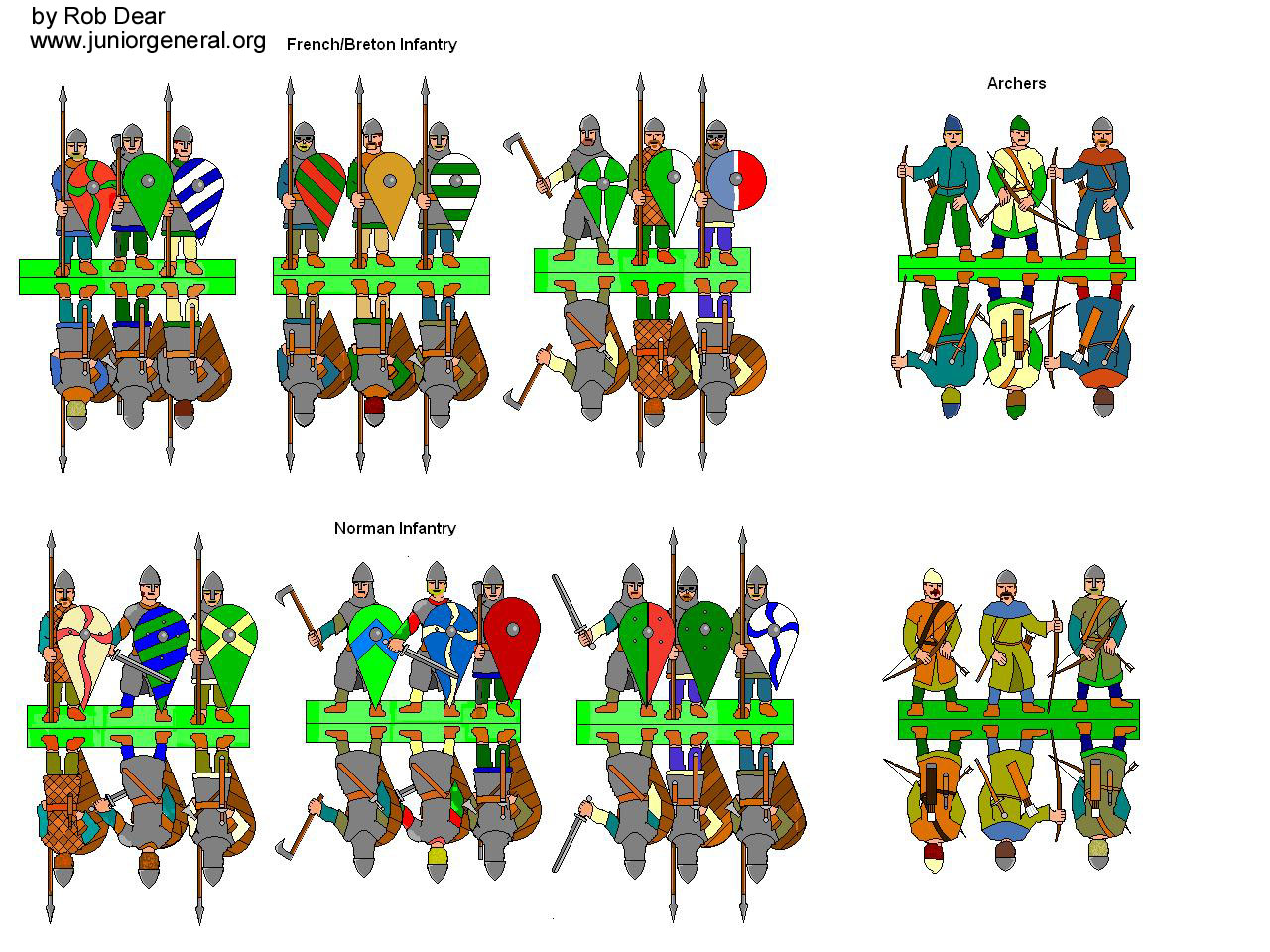 by Rob Dear
www.juniorgeneral.org

French/Breton Infantry

Archers

Norman Infantry