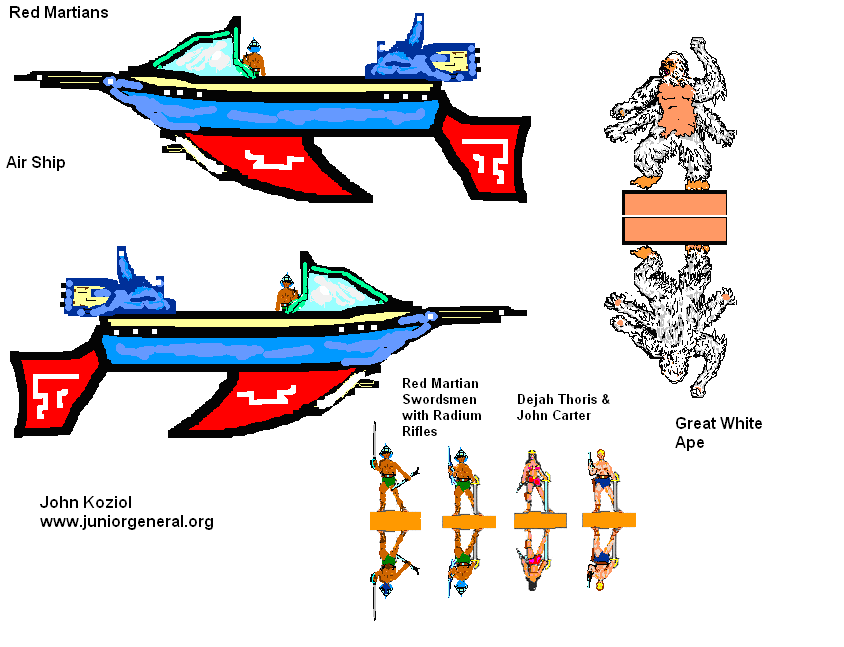 Red Martians

Air Ship

Red Martian Swordsmen with Radium Rifles

Dejah Thoris & John Carter

Great White Ape

John Koziol
www.juniorgeneral.org