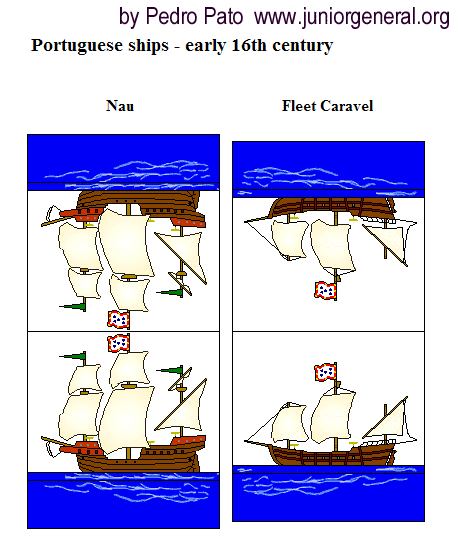 by Pedro Pato www.juniorgeneral.org

Portuguese ships - early 16th century

Nau

Fleet Caravel