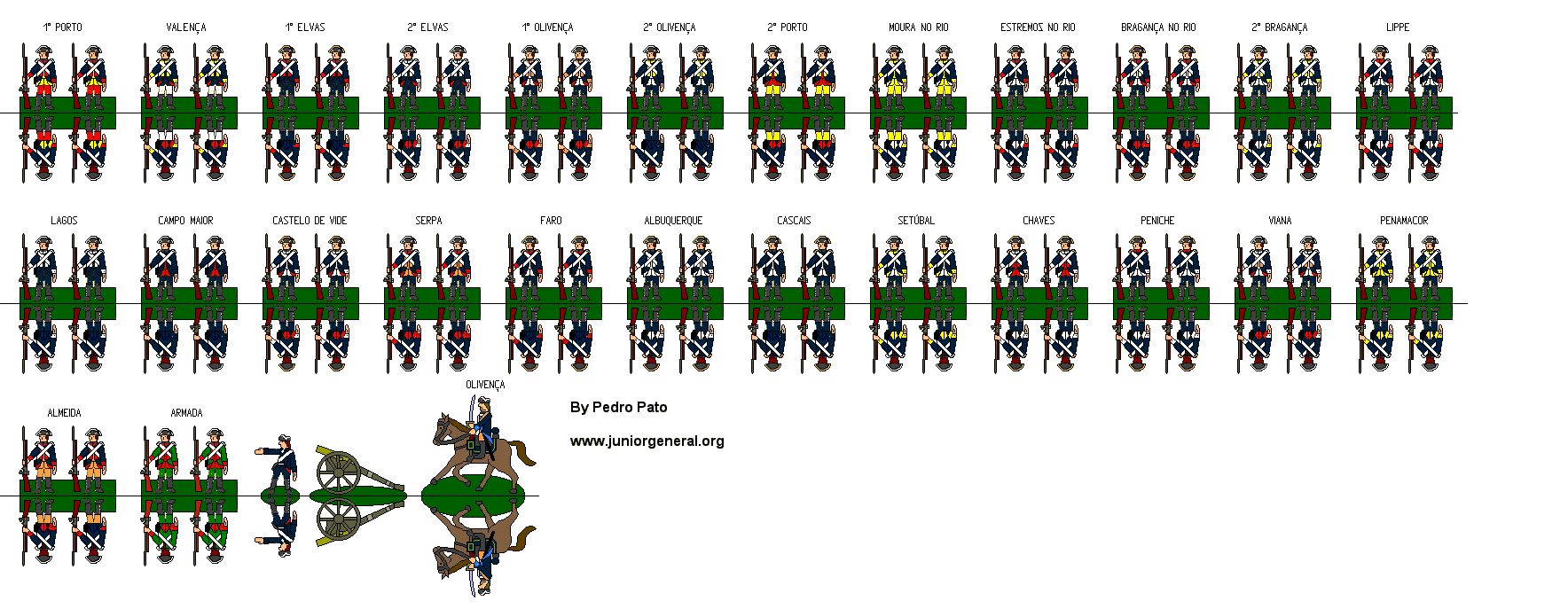 1º PORTO VALENÇA 1º ELVAS 2º ELVAS 1º OLIVENÇA 2º OLIVENÇA 2º PORTO MOURA NO RIO ESTREMOS NO RIO BRAGANÇA NO RIO 2º BRAGANÇA LIPPE

LAGOS CAMPO MAIOR CASTELO DE VIDE SERPA FARO ALBUQUERQUE CASCAIS SETÚBAL CHAVES PENICHE VIANA PENAMACOR

ALMEIDA ARMADA OLIVENÇA

By Pedro Pato

www.juniorgeneral.org