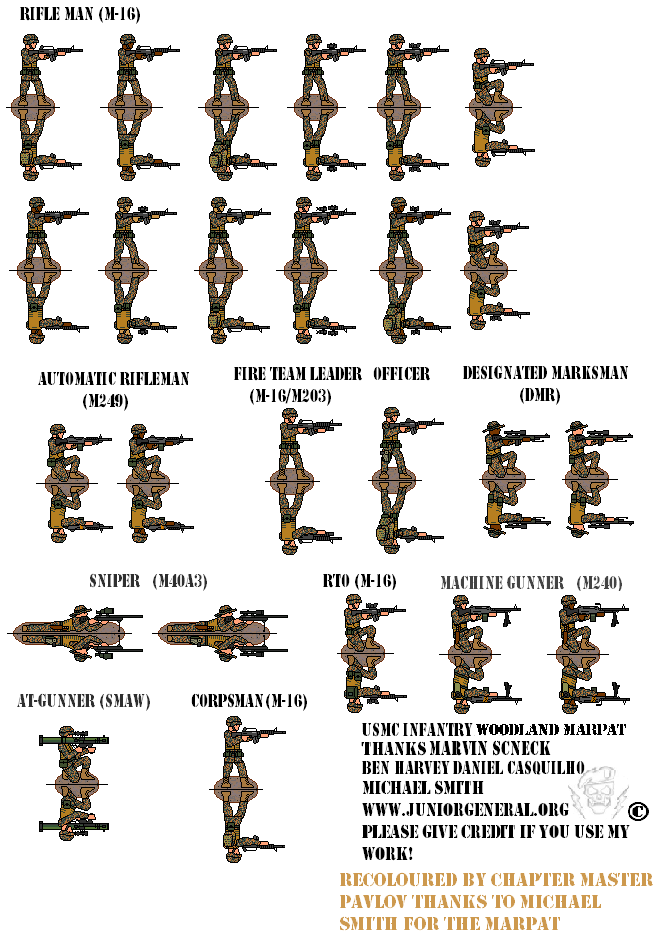 RIFLE MAN (M-16)

AUTOMATIC RIFLEMAN (M249)

FIRE TEAM LEADER (M-16/M203)

OFFICER

DESIGNATED MARKSMAN (DMR)

SNIPER (M40A3)

RTO (M-16)

MACHINE GUNNER (M240)

AT-GUNNER (SMAW)

CORPSMAN (M-16)

USMC INFANTRY WOODLAND MARPAT
THANKS MARVIN SCNECK
BEN HARVEY DANIEL CASQUILHO
MICHAEL SMITH
WWW.JUNIORGENERAL.ORG ©
PLEASE GIVE CREDIT IF YOU USE MY WORK!

RECOLOURED BY CHAPTER MASTER PAVLOV THANKS TO MICHAEL SMITH FOR THE MARPAT