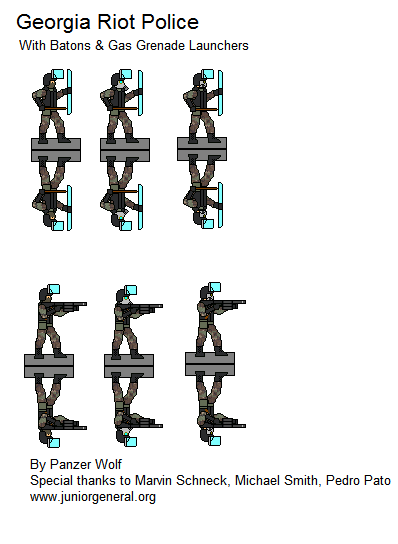 Georgia Riot Police

With Batons & Gas Grenade Launchers

By Panzer Wolf
Special thanks to Marvin Schneck, Michael Smith, Pedro Pato
www.juniorgeneral.org