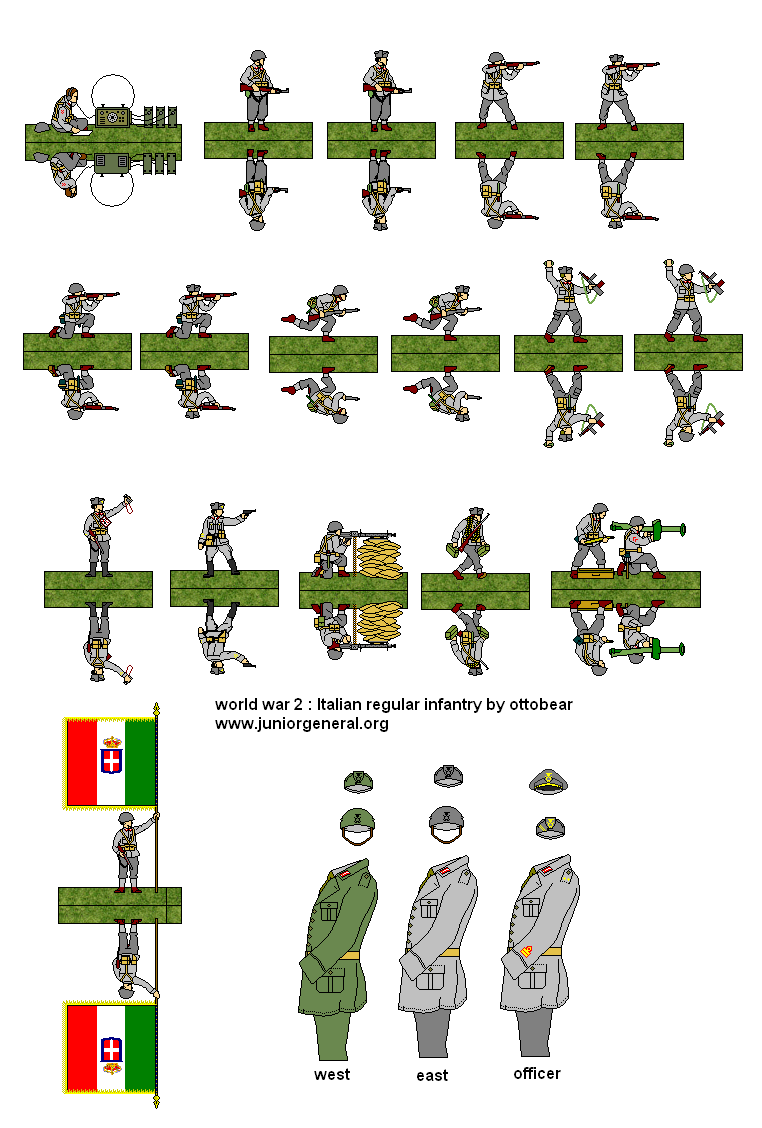 world war 2 : Italian regular infantry by ottobear
www.juniorgeneral.org

west

east

officer