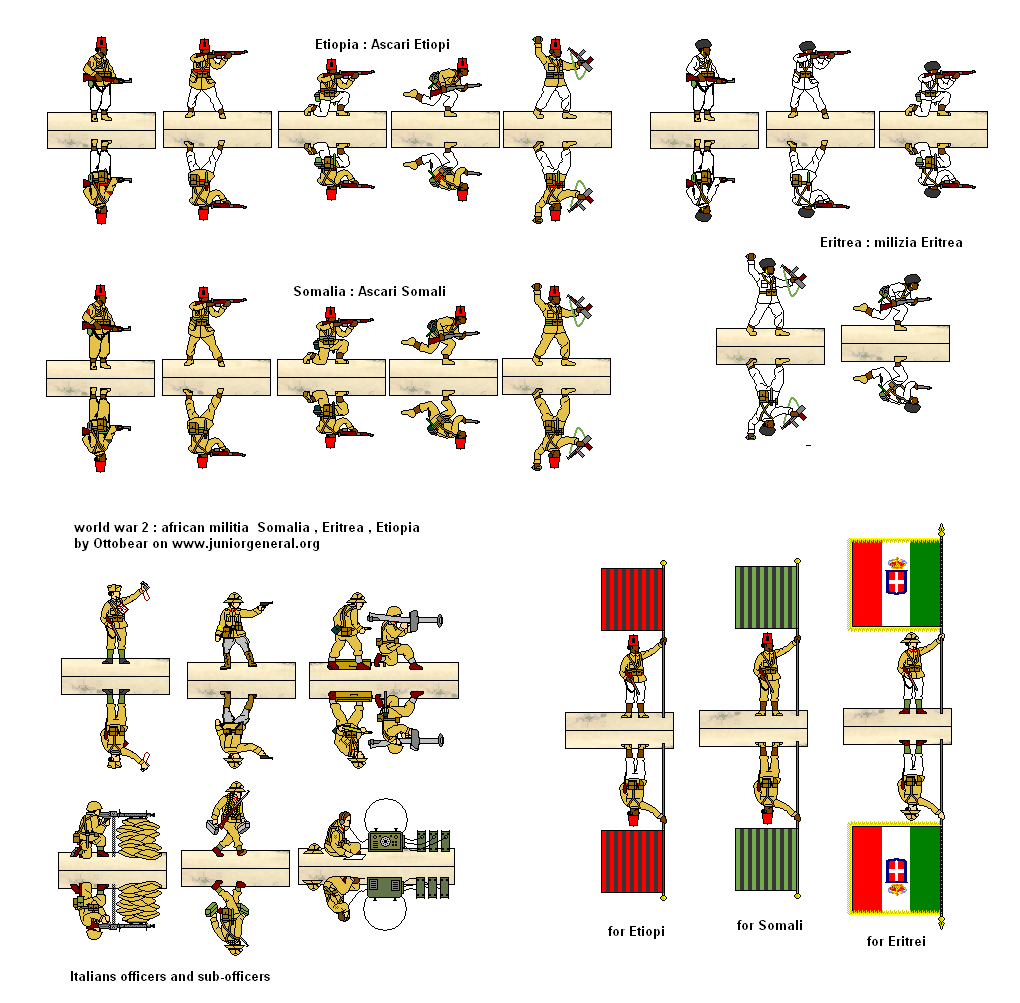 Etiopia : Ascari Etiopi

Eritrea : milizia Eritrea

Somalia : Ascari Somali

world war 2 : african militia Somalia , Eritrea , Etiopia
by Ottobear on www.juniorgeneral.org

for Etiopi

for Somali

for Eritrei

Italians officers and sub-officers