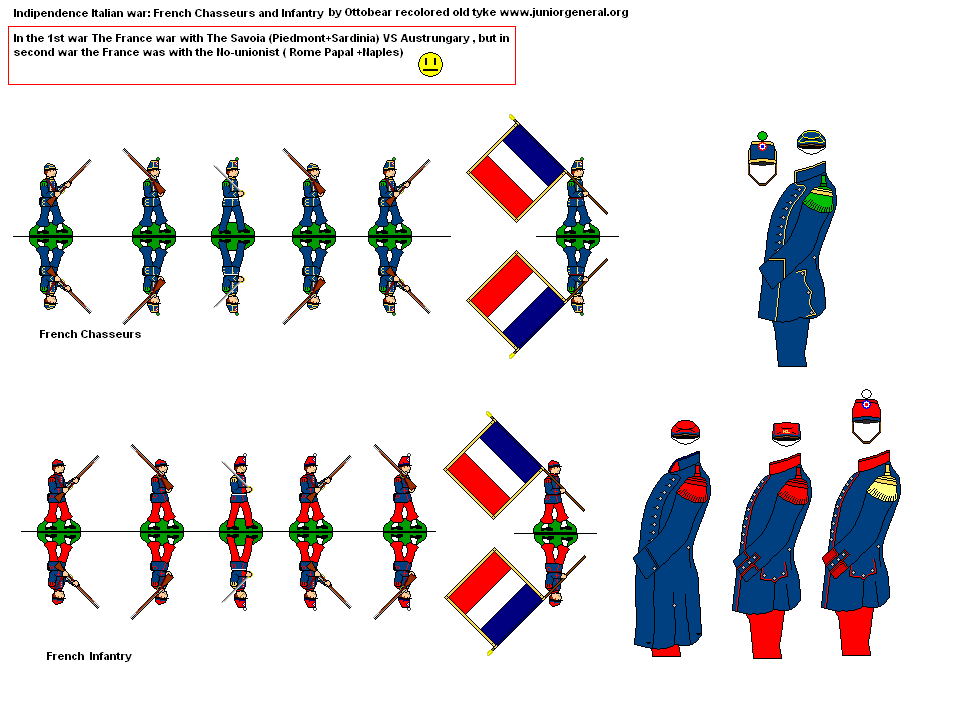 Indipendence Italian war: French Chasseurs and Infantry by Ottobear recolored old tyke www.juniorgeneral.org

In the 1st war The France war with The Savoia (Piedmont+Sardinia) VS Austrungary , but in second war the France was with the No-unionist ( Rome Papal +Naples)

French Chasseurs

French Infantry