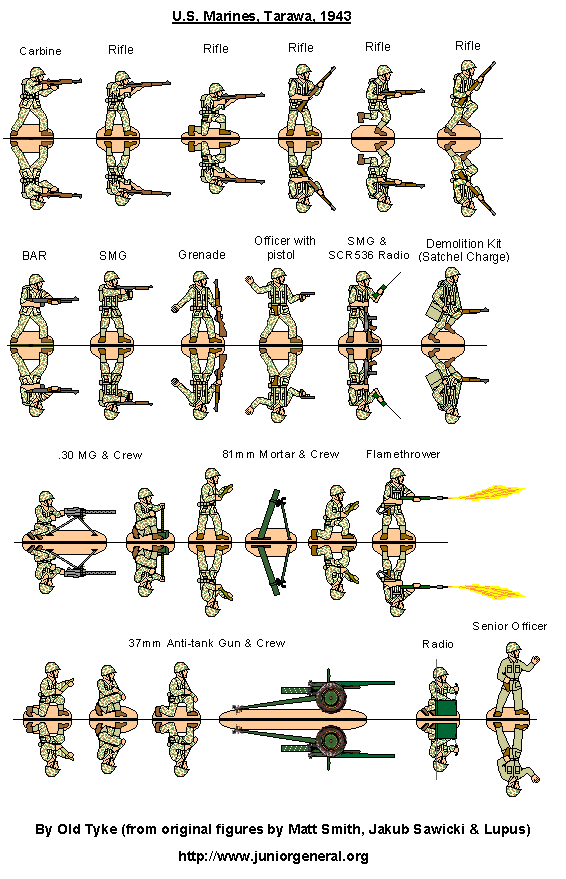 U.S. Marines, Tarawa, 1943

Carbine Rifle Rifle Rifle Rifle Rifle

BAR SMG Grenade Officer with pistol SMG & SCR536 Radio Demolition Kit (Satchel Charge)

.30 MG & Crew 81mm Mortar & Crew Flamethrower

37mm Anti-tank Gun & Crew Radio Senior Officer

By Old Tyke (from original figures by Matt Smith, Jakub Sawicki & Lupus)

http://www.juniorgeneral.org