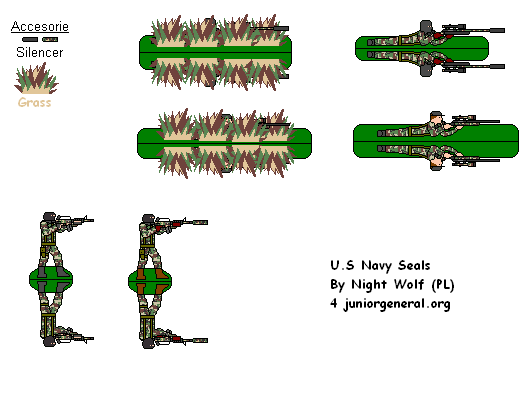 Accesorie

Silencer

Grass

U.S Navy Seals
By Night Wolf (PL)
4 juniorgeneral.org