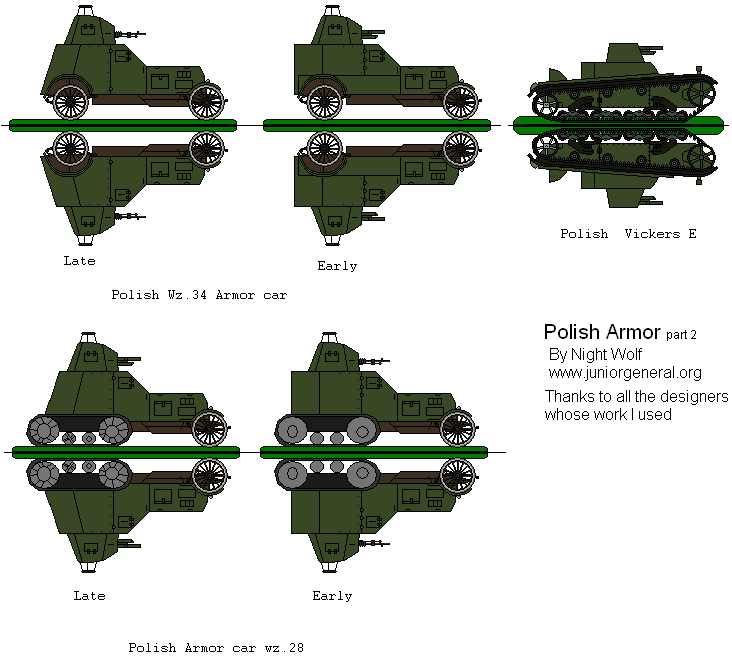 Late

Early

Polish Vickers E

Polish Wz.34 Armor car

Polish Armor part 2
By Night Wolf
www.juniorgeneral.org
Thanks to all the designers whose work I used

Late

Early

Polish Armor car wz.28