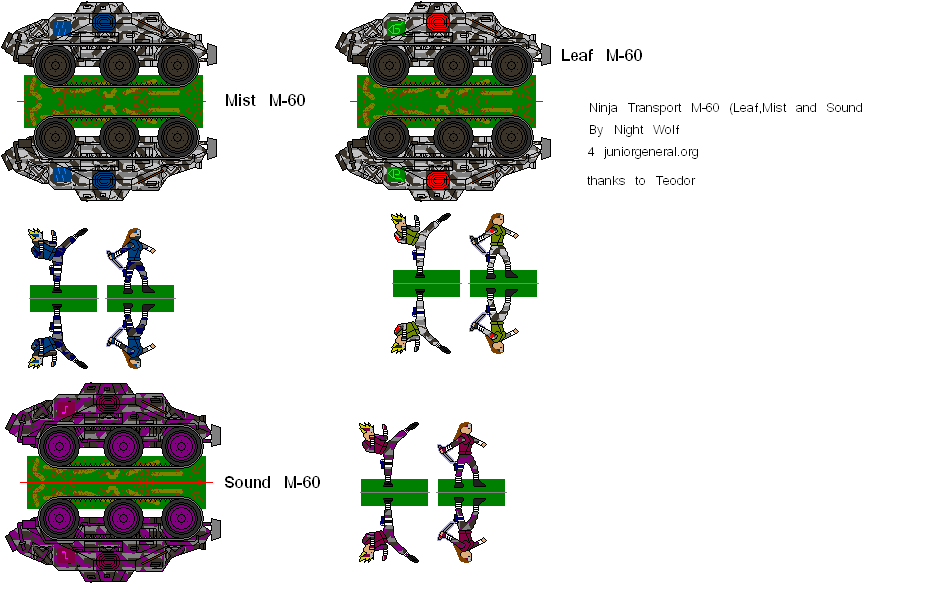 Mist M-60

Leaf M-60

Ninja Transport M-60 (Leaf,Mist and Sound
By Night Wolf
4 juniorgeneral.org

thanks to Teodor

Sound M-60