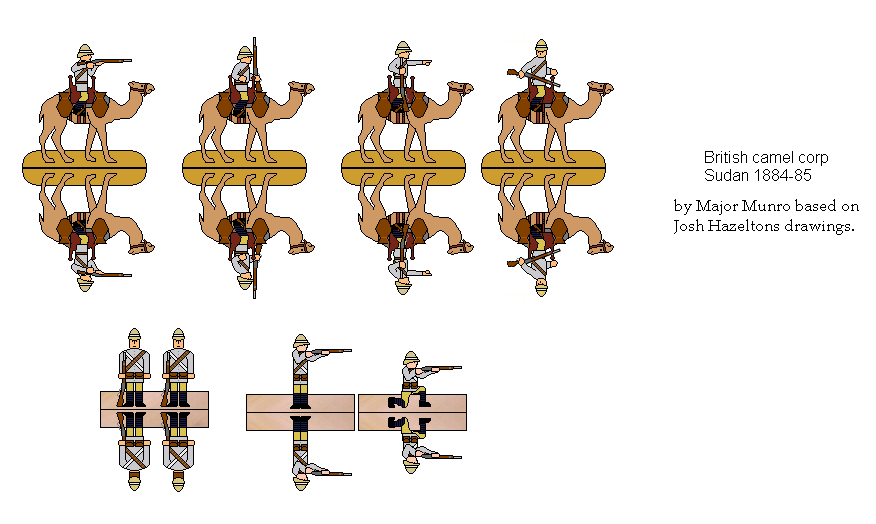 British camel corp
Sudan 1884-85

by Major Munro based on
Josh Hazeltons drawings.