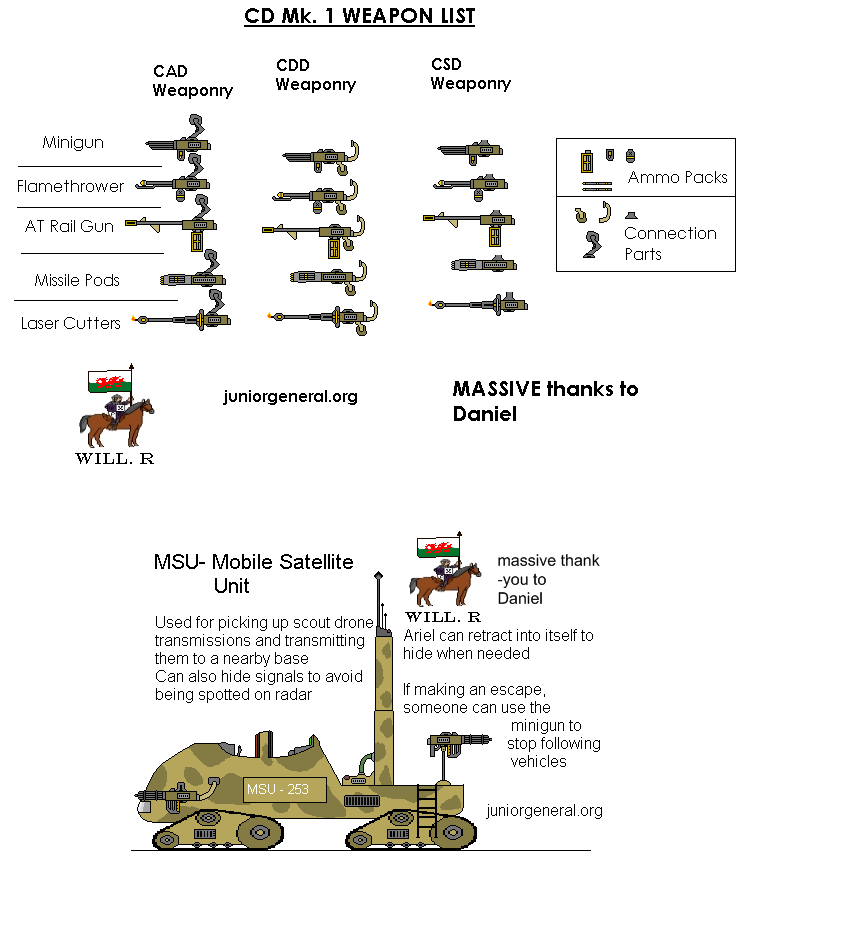 CD Mk. 1 WEAPON LIST

CAD Weaponry

CDD Weaponry

CSD Weaponry

Minigun

Flamethrower

AT Rail Gun

Missile Pods

Laser Cutters

Ammo Packs

Connection Parts

WILL. R

juniorgeneral.org

MASSIVE thanks to Daniel

MSU- Mobile Satellite Unit

Used for picking up scout drone transmissions and transmitting them to a nearby base
Can also hide signals to avoid being spotted on radar

WILL. R

massive thank -you to Daniel

Ariel can retract into itself to hide when needed

If making an escape, someone can use the minigun to stop following vehicles

MSU - 253

juniorgeneral.org