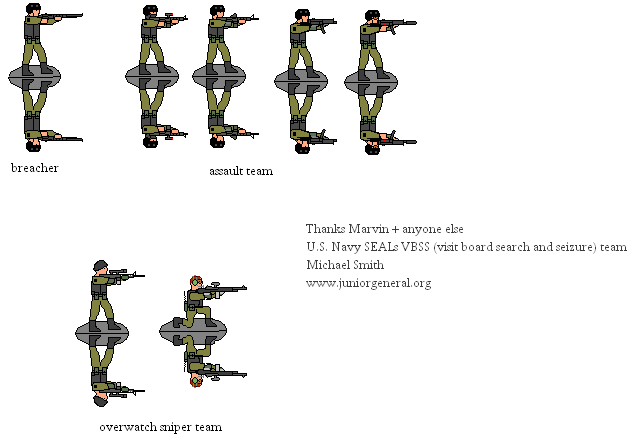 breacher

assault team

Thanks Marvin + anyone else
U.S. Navy SEALs VBSS (visit board search and seizure) team
Michael Smith
www.juniorgeneral.org

overwatch sniper team