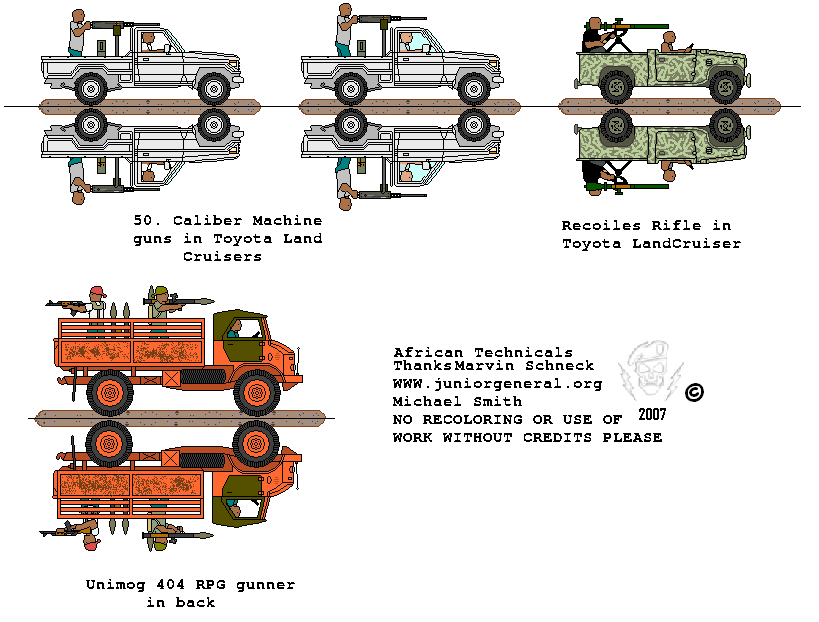 50. Caliber Machine guns in Toyota Land Cruisers

Recoiles Rifle in Toyota LandCruiser

African Technicals
ThanksMarvin Schneck
WWW.juniorgeneral.org
Michael Smith
NO RECOLORING OR USE OF WORK WITHOUT CREDITS PLEASE

©
2007

Unimog 404 RPG gunner in back