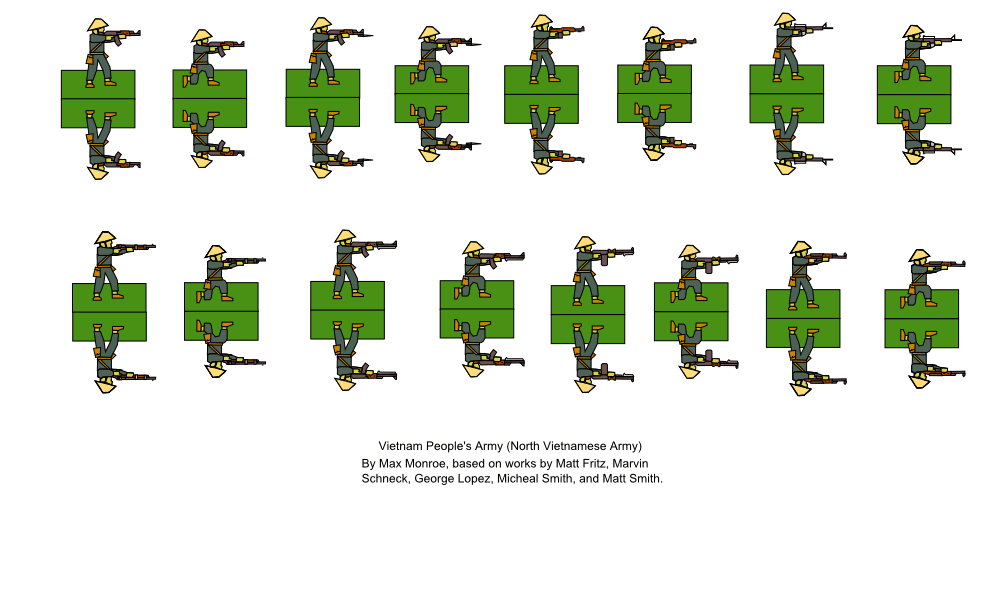 Vietnam People's Army (North Vietnamese Army)
By Max Monroe, based on works by Matt Fritz, Marvin Schneck, George Lopez, Micheal Smith, and Matt Smith.