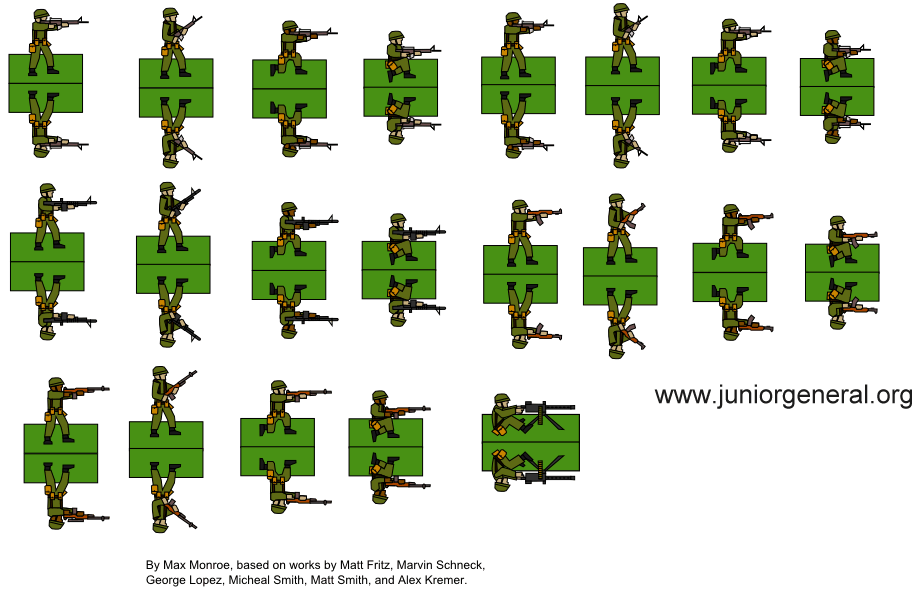 www.juniorgeneral.org

By Max Monroe, based on works by Matt Fritz, Marvin Schneck, George Lopez, Micheal Smith, Matt Smith, and Alex Kremer.