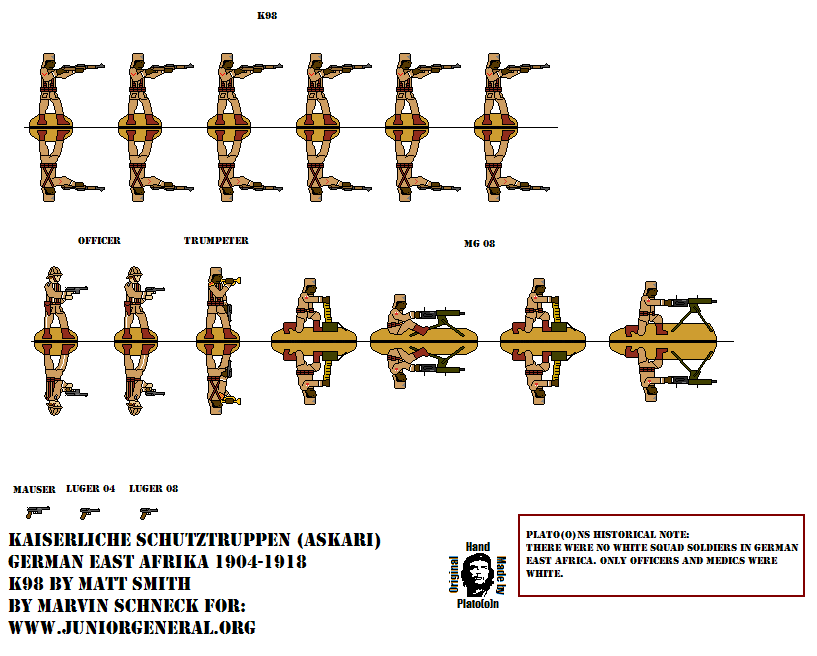 K98

OFFICER

TRUMPETER

MG 08

MAUSER

LUGER 04

LUGER 08

KAISERLICHE SCHUTZTRUPPEN (ASKARI)
GERMAN EAST AFRIKA 1904-1918
K98 BY MATT SMITH
BY MARVIN SCHNECK FOR:
WWW.JUNIORGENERAL.ORG

Original Hand Made by Plato(o)n

PLATO(O)NS HISTORICAL NOTE:
THERE WERE NO WHITE SQUAD SOLDIERS IN GERMAN EAST AFRICA. ONLY OFFICERS AND MEDICS WERE WHITE.