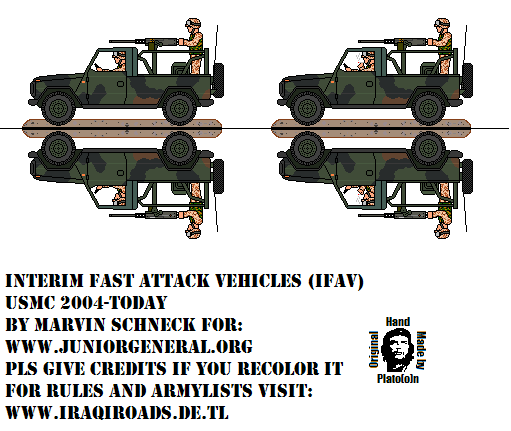 INTERIM FAST ATTACK VEHICLES (IFAV)
USMC 2004-TODAY
BY MARVIN SCHNECK FOR:
WWW.JUNIORGENERAL.ORG
PLS GIVE CREDITS IF YOU RECOLOR IT
FOR RULES AND ARMYLISTS VISIT:
WWW.IRAQIROADS.DE.TL

Original Hand Made by Plato(o)n