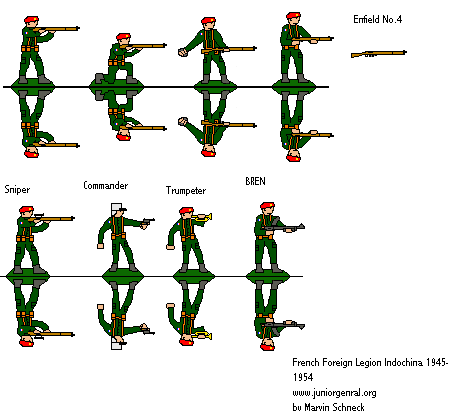 Enfield No.4

Sniper

Commander

Trumpeter

BREN

French Foreign Legion Indochina 1945-1954
www.juniorgenral.org
by Marvin Schneck