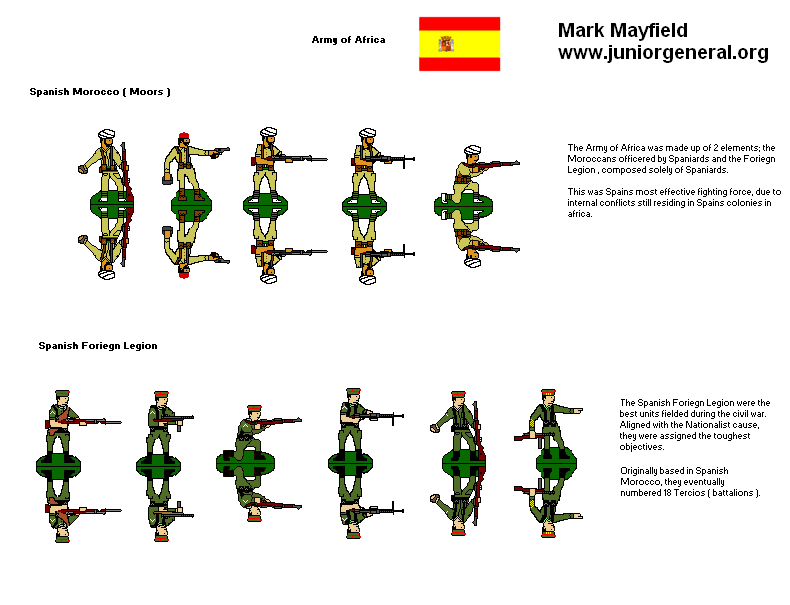 Army of Africa

Mark Mayfield
www.juniorgeneral.org

Spanish Morocco ( Moors )

The Army of Africa was made up of 2 elements; the Moroccans officered by Spaniards and the Foriegn Legion , composed solely of Spaniards.

This was Spains most effective fighting force, due to internal conflicts still residing in Spains colonies in africa.

Spanish Foriegn Legion

The Spanish Foriegn Legion were the best units fielded during the civil war. Aligned with the Nationalist cause, they were assigned the toughest objectives.

Originally based in Spanish Morocco, they eventually numbered 18 Tercios ( battalions ).