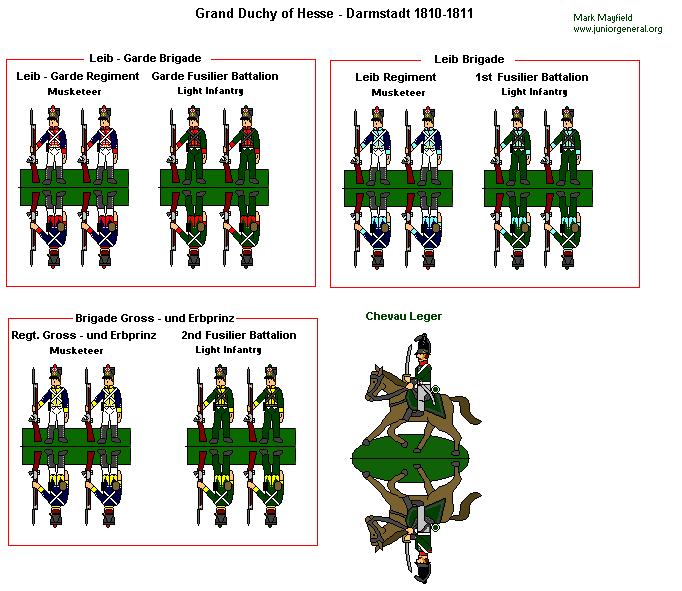 Grand Duchy of Hesse - Darmstadt 1810-1811

Mark Mayfield
www.juniorgeneral.org

Leib - Garde Brigade

Leib - Garde Regiment
Musketeer

Garde Fusilier Battalion
Light Infantry

Leib Brigade

Leib Regiment
Musketeer

1st Fusilier Battalion
Light Infantry

Brigade Gross - und Erbprinz

Regt. Gross - und Erbprinz
Musketeer

2nd Fusilier Battalion
Light Infantry

Chevau Leger