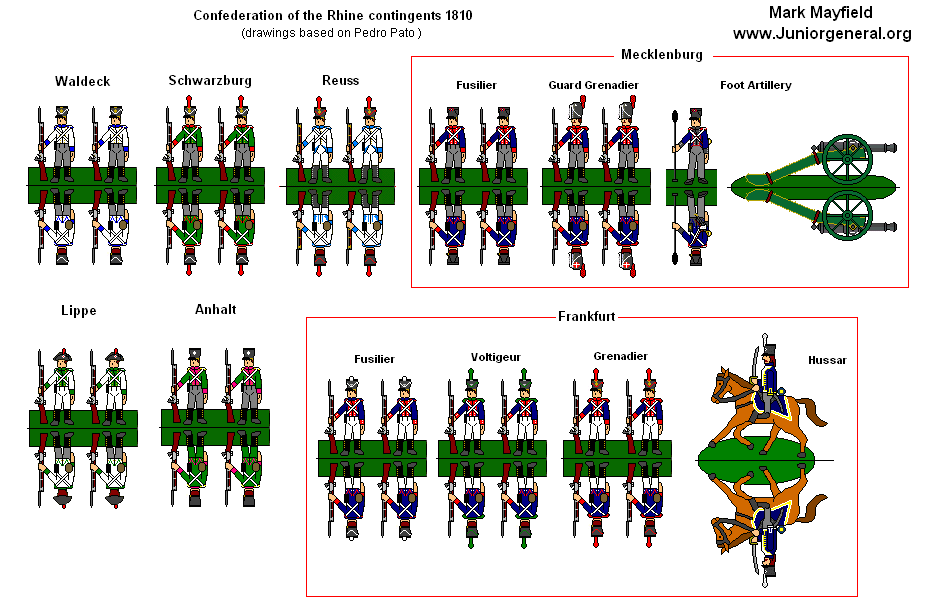 Confederation of the Rhine contingents 1810
(drawings based on Pedro Pato )

Mark Mayfield
www.Juniorgeneral.org

Waldeck

Schwarzburg

Reuss

Mecklenburg

Fusilier

Guard Grenadier

Foot Artillery

Lippe

Anhalt

Frankfurt

Fusilier

Voltigeur

Grenadier

Hussar