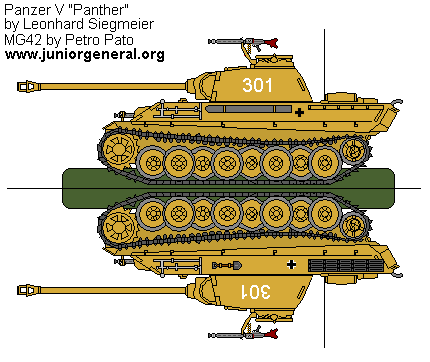 Panzer V "Panther"
by Leonhard Siegmeier
MG42 by Petro Pato
www.juniorgeneral.org

301

301