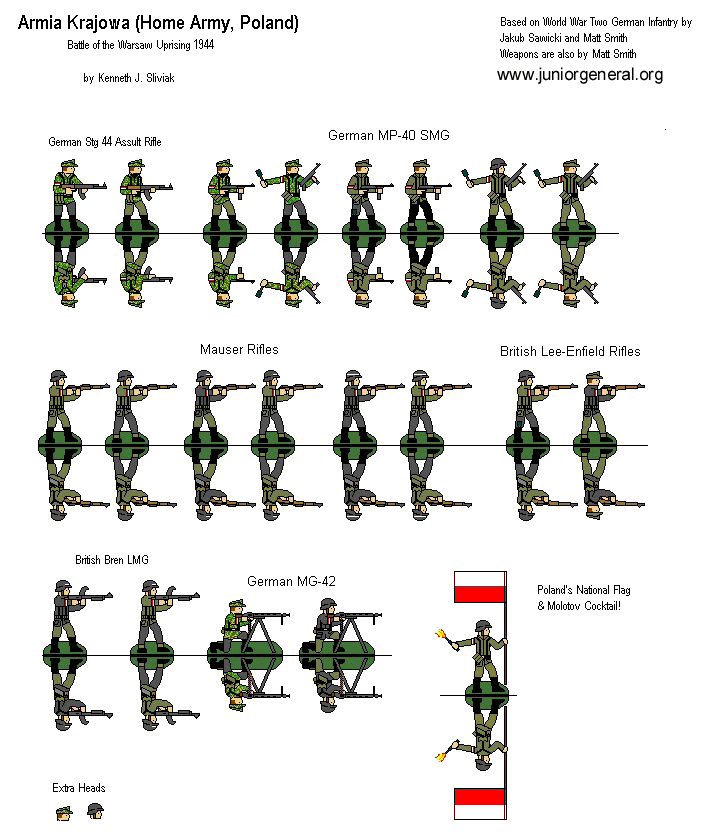 Armia Krajowa (Home Army, Poland)
Battle of the Warsaw Uprising 1944

by Kenneth J. Sliviak

Based on World War Two German Infantry by Jakub Sawicki and Matt Smith
Weapons are also by Matt Smith
www.juniorgeneral.org

German Stg 44 Assult Rifle

German MP-40 SMG

Mauser Rifles

British Lee-Enfield Rifles

British Bren LMG

German MG-42

Poland's National Flag & Molotov Cocktail!

Extra Heads