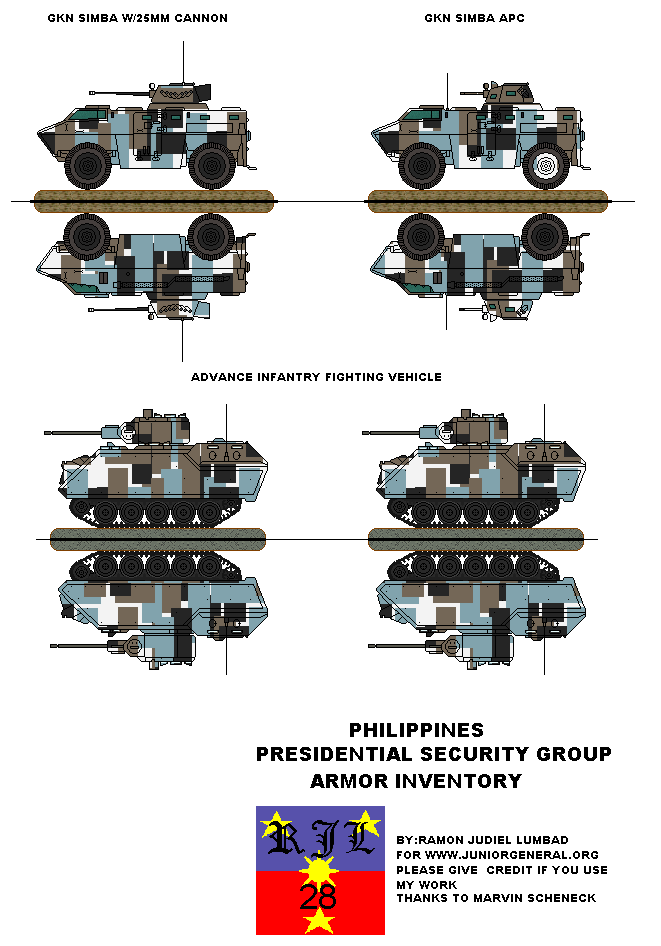 GKN SIMBA W/25MM CANNON

GKN SIMBA APC

ADVANCE INFANTRY FIGHTING VEHICLE

PHILIPPINES
PRESIDENTIAL SECURITY GROUP
ARMOR INVENTORY

RJL
28

BY:RAMON JUDIEL LUMBAD
FOR WWW.JUNIORGENERAL.ORG
PLEASE GIVE CREDIT IF YOU USE MY WORK
THANKS TO MARVIN SCHENECK