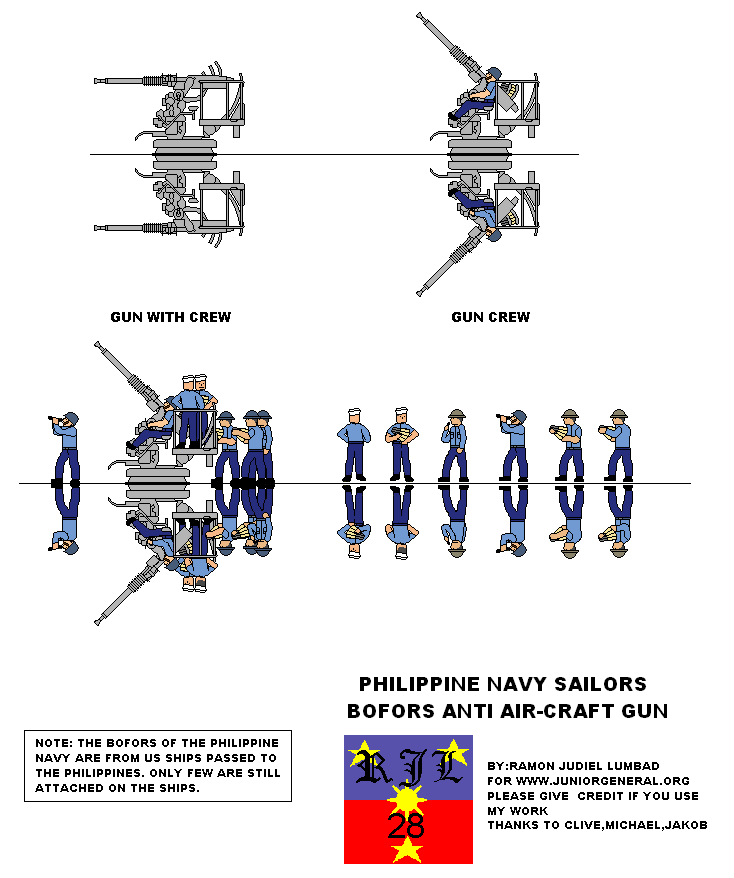 GUN WITH CREW

GUN CREW

PHILIPPINE NAVY SAILORS
BOFORS ANTI AIR-CRAFT GUN

NOTE: THE BOFORS OF THE PHILIPPINE NAVY ARE FROM US SHIPS PASSED TO THE PHILIPPINES. ONLY FEW ARE STILL ATTACHED ON THE SHIPS.

RJL
28

BY:RAMON JUDIEL LUMBAD
FOR WWW.JUNIORGENERAL.ORG
PLEASE GIVE CREDIT IF YOU USE MY WORK
THANKS TO CLIVE,MICHAEL,JAKOB